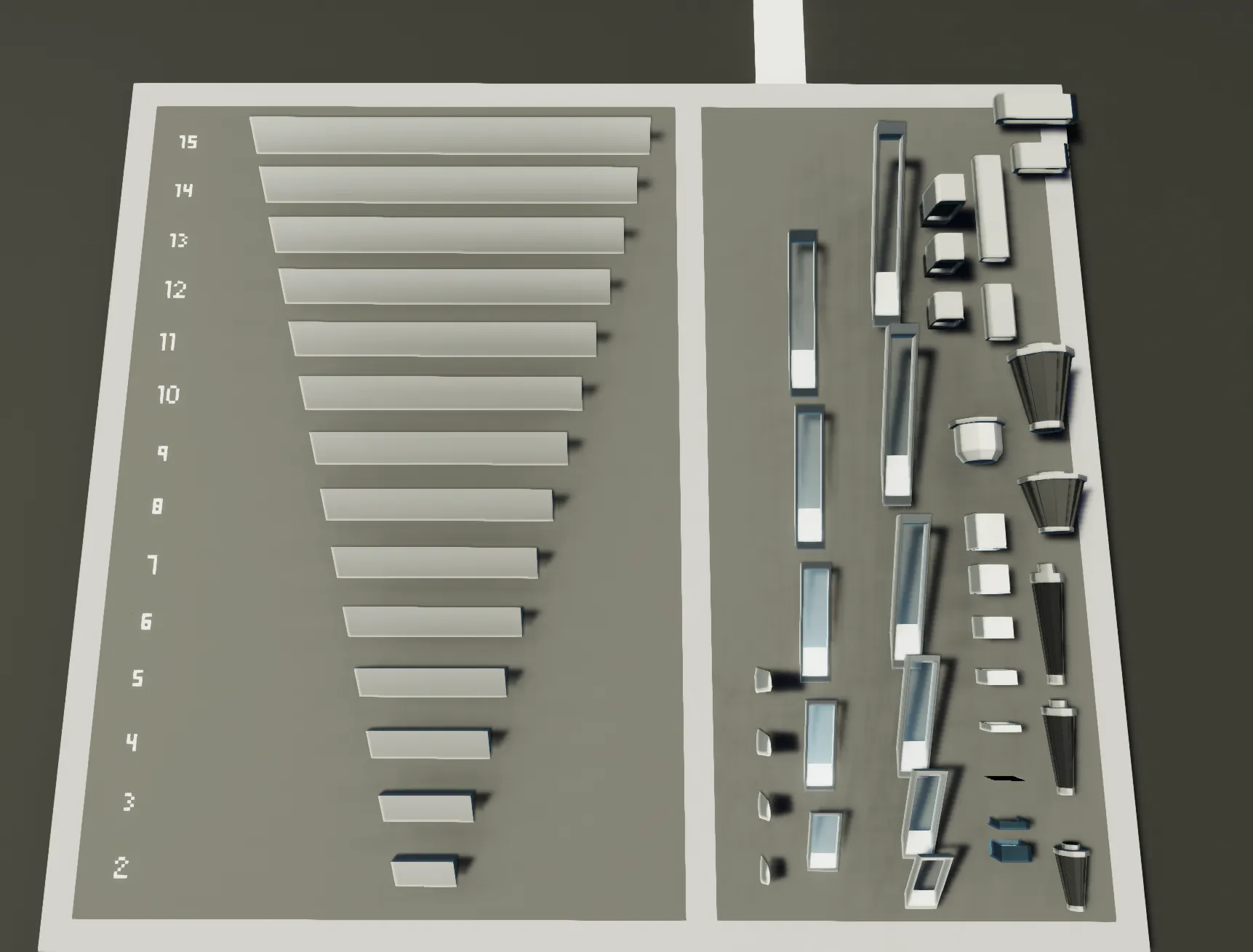 15
14
13
12
11
10
9
8
7
6
5
4
3
2