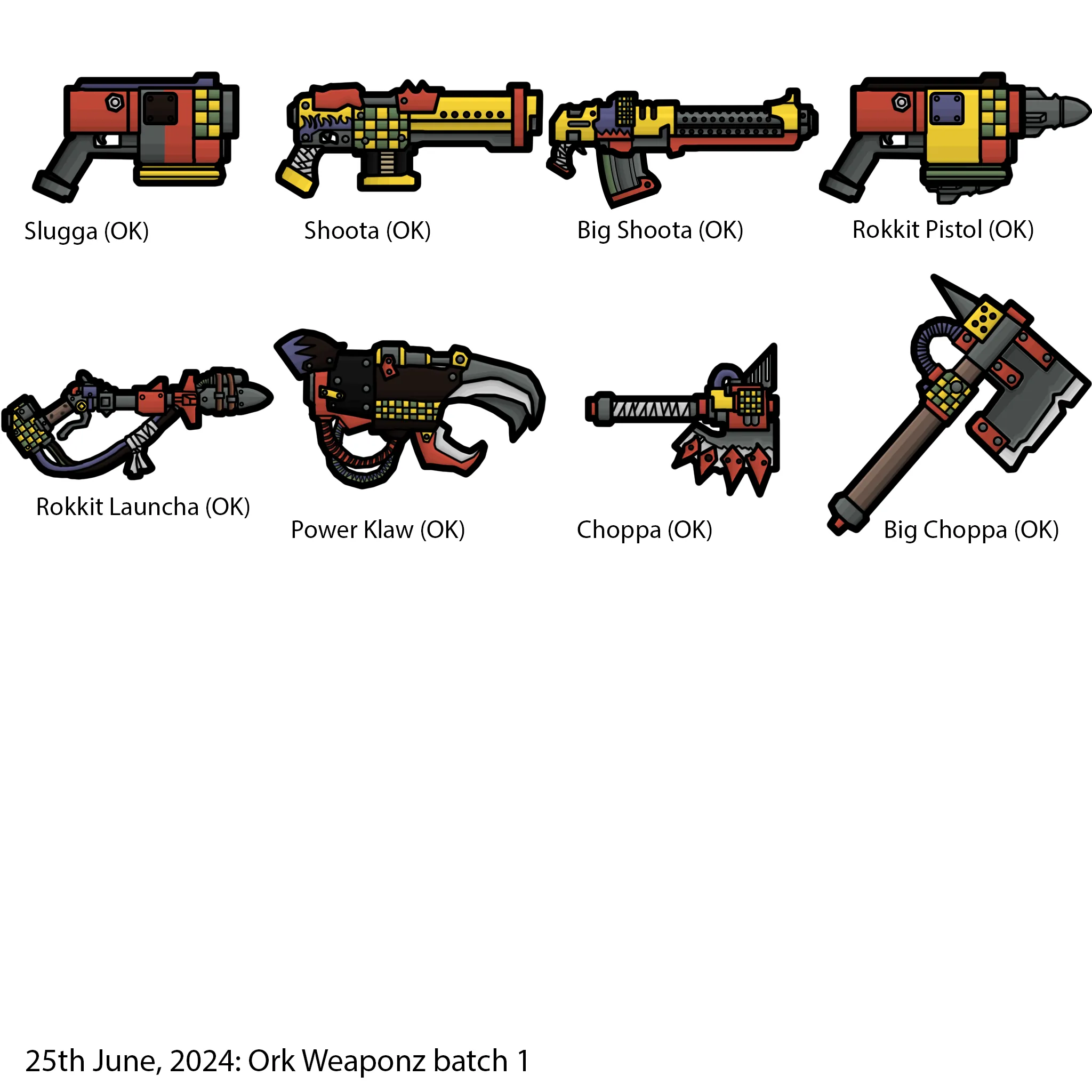 Slugga (OK)

Shoota (OK)

Big Shoota (OK)

Rokkit Pistol (OK)

Rokkit Launcha (OK)

Power Klaw (OK)

Choppa (OK)

Big Choppa (OK)

25th June, 2024: Ork Weaponz batch 1