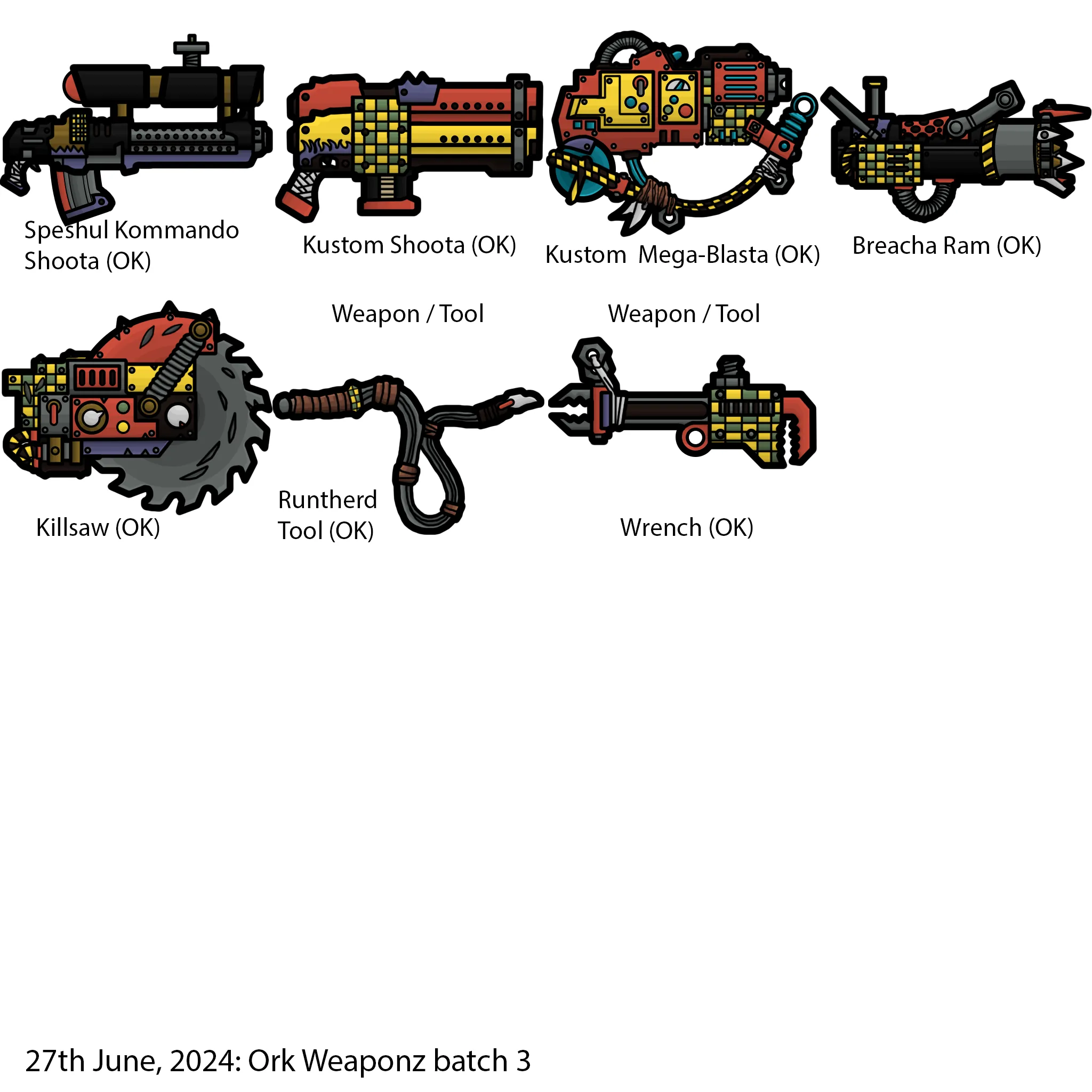 Speshul Kommando Shoota (OK)

Kustom Shoota (OK)

Kustom Mega-Blasta (OK)

Breacha Ram (OK)

Weapon / Tool

Weapon / Tool

Killsaw (OK)

Runtherd Tool (OK)

Wrench (OK)

27th June, 2024: Ork Weaponz batch 3