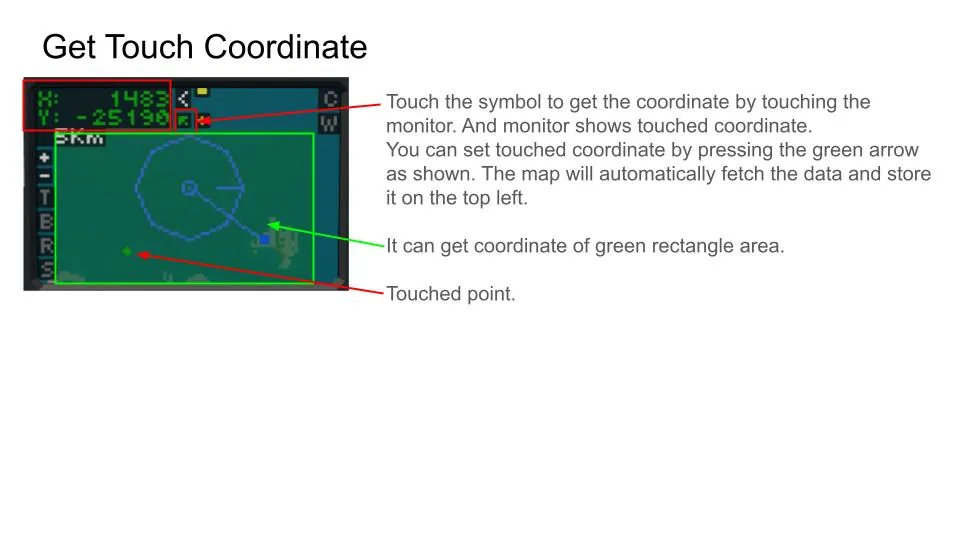 Get Touch Coordinate

X: 1483
Y: -25190
5km
C
W
+
-
T
B
R
S

Touch the symbol to get the coordinate by touching the monitor. And monitor shows touched coordinate.
You can set touched coordinate by pressing the green arrow as shown. The map will automatically fetch the data and store it on the top left.

It can get coordinate of green rectangle area.

Touched point.