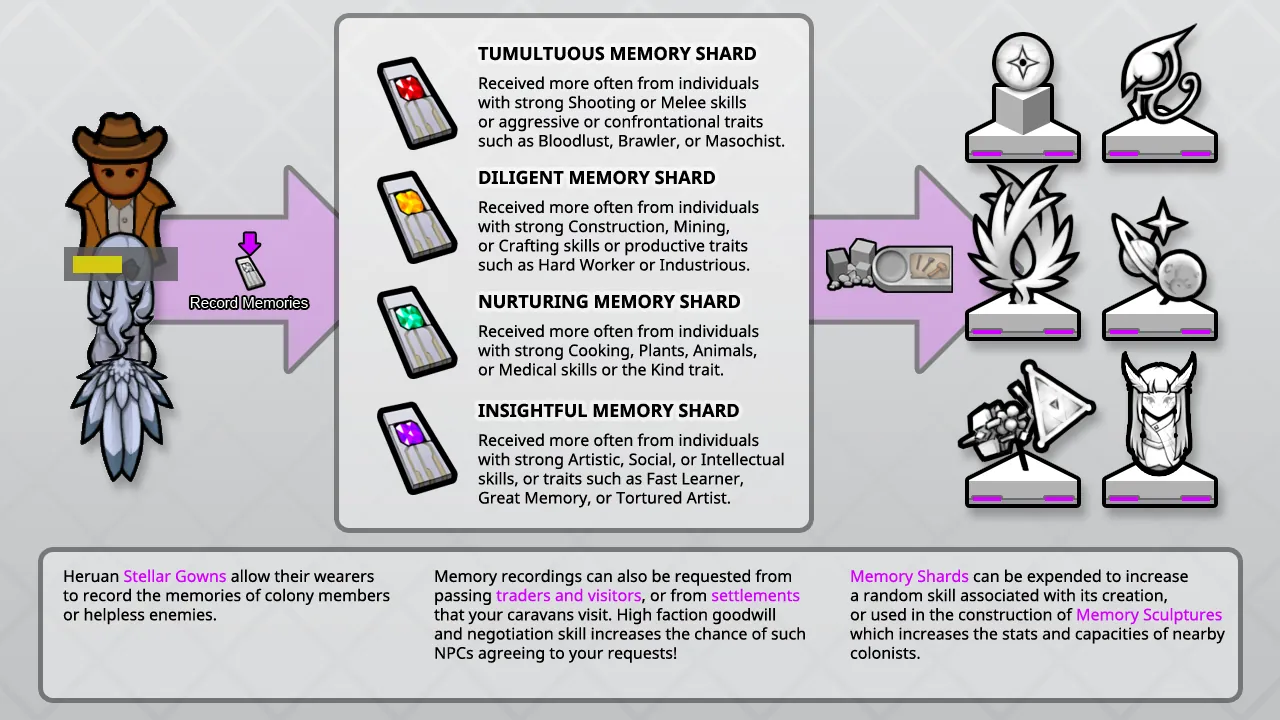 Record Memories

TUMULTUOUS MEMORY SHARD
Received more often from individuals with strong Shooting or Melee skills or aggressive or confrontational traits such as Bloodlust, Brawler, or Masochist.

DILIGENT MEMORY SHARD
Received more often from individuals with strong Construction, Mining, or Crafting skills or productive traits such as Hard Worker or Industrious.

NURTURING MEMORY SHARD
Received more often from individuals with strong Cooking, Plants, Animals, or Medical skills or the Kind trait.

INSIGHTFUL MEMORY SHARD
Received more often from individuals with strong Artistic, Social, or Intellectual skills, or traits such as Fast Learner, Great Memory, or Tortured Artist.

Heruan Stellar Gowns allow their wearers to record the memories of colony members or helpless enemies.

Memory recordings can also be requested from passing traders and visitors, or from settlements that your caravans visit. High faction goodwill and negotiation skill increases the chance of such NPCs agreeing to your requests!

Memory Shards can be expended to increase a random skill associated with its creation, or used in the construction of Memory Sculptures which increases the stats and capacities of nearby colonists.