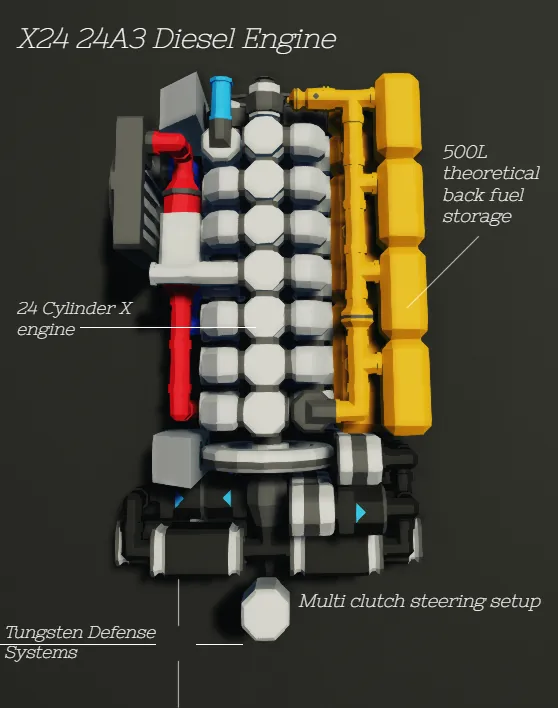 X24 24A3 Diesel Engine

500L theoretical back fuel storage

24 Cylinder X engine

Multi clutch steering setup

Tungsten Defense Systems