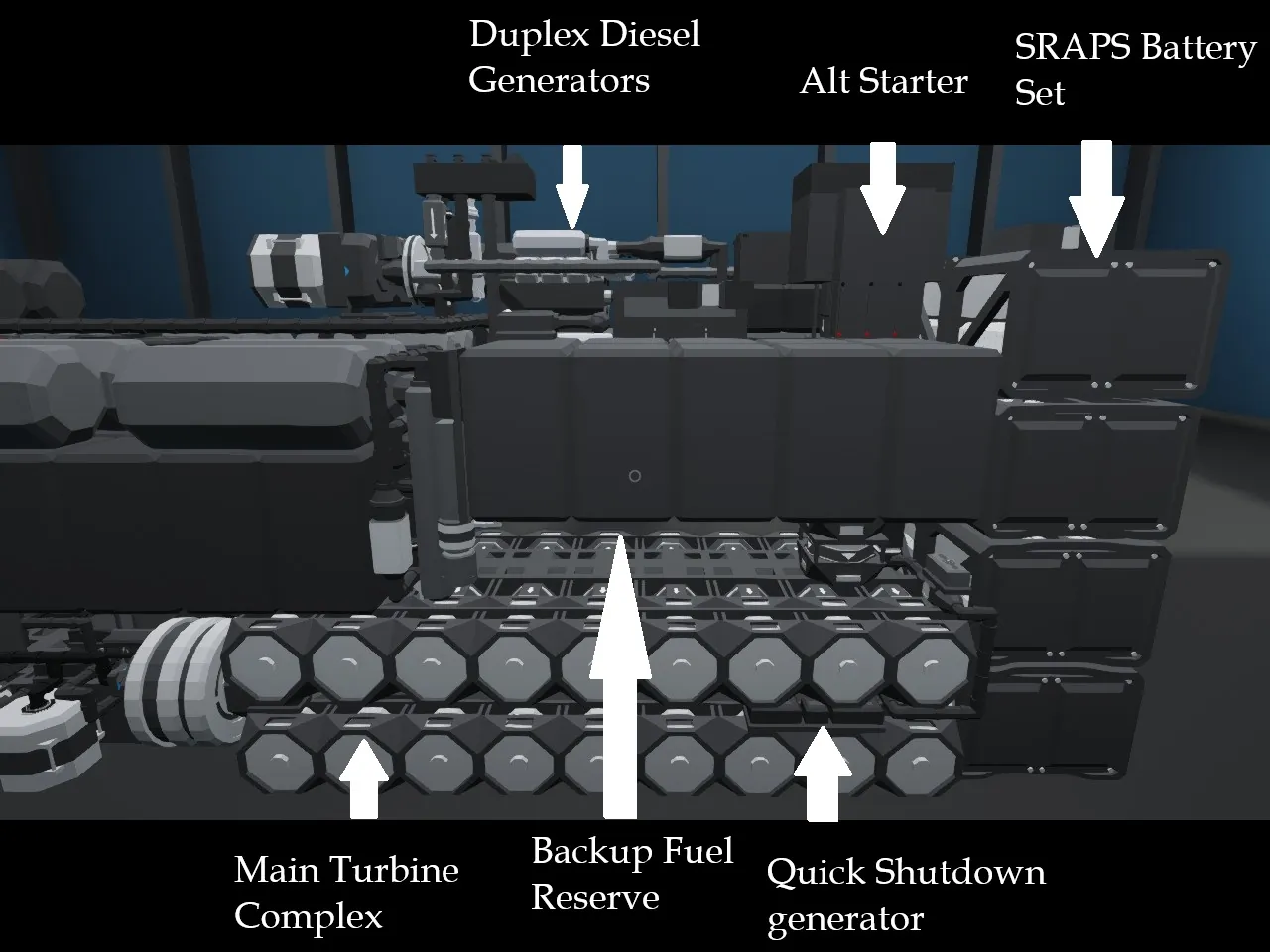 Duplex Diesel Generators

Alt Starter

SRAPS Battery Set

Main Turbine Complex

Backup Fuel Reserve

Quick Shutdown generator