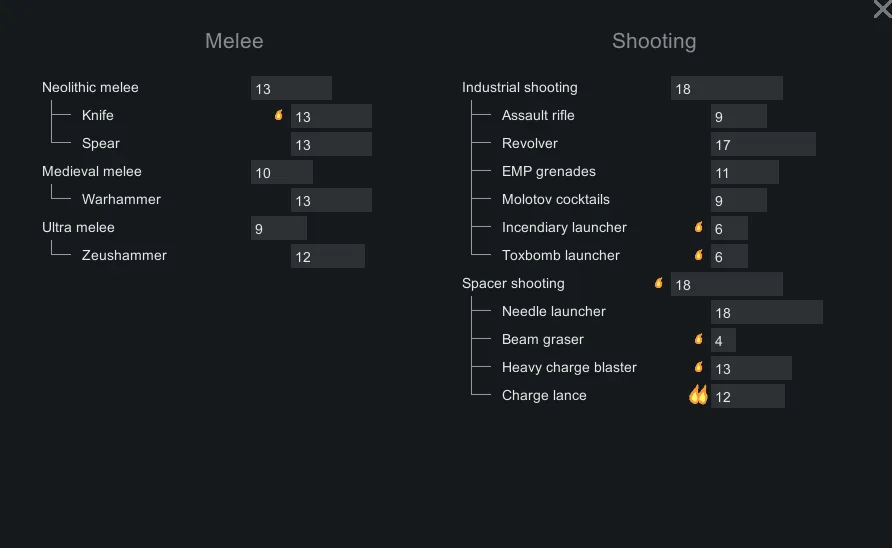 Melee

Neolithic melee 13
Knife 13
Spear 13
Medieval melee 10
Warhammer 13
Ultra melee 9
Zeushammer 12

Shooting

Industrial shooting 18
Assault rifle 9
Revolver 17
EMP grenades 11
Molotov cocktails 9
Incendiary launcher 6
Toxbomb launcher 6
Spacer shooting 18
Needle launcher 18
Beam graser 4
Heavy charge blaster 13
Charge lance 12