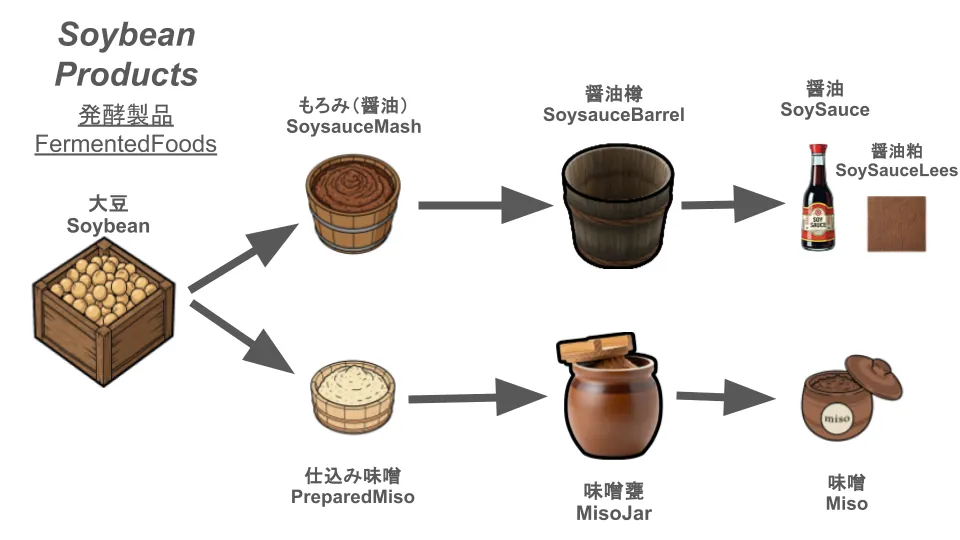 Soybean Products

発酵製品
FermentedFoods

大豆
Soybean

もろみ（醤油）
SoysauceMash

醤油樽
SoysauceBarrel

醤油
SoySauce

醤油粕
SoySauceLees

SOY SAUCE

仕込み味噌
PreparedMiso

味噌甕
MisoJar

miso

味噌
Miso