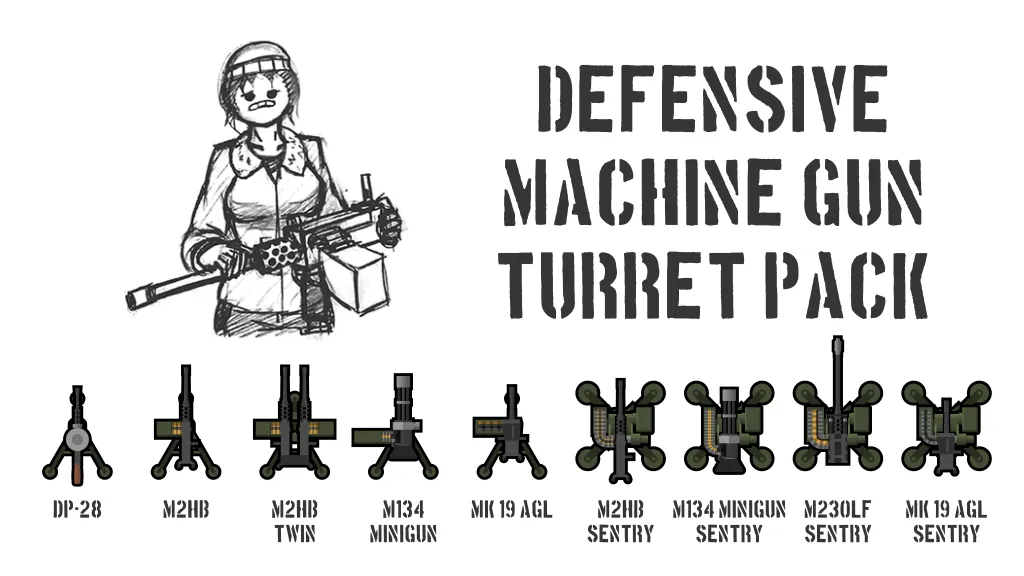 DEFENSIVE MACHINE GUN TURRET PACK

DP-28

M2HB

M2HB TWIN

M134 MINIGUN

MK 19 AGL

M2HB SENTRY

M134 MINIGUN SENTRY

M230LF SENTRY

MK 19 AGL SENTRY