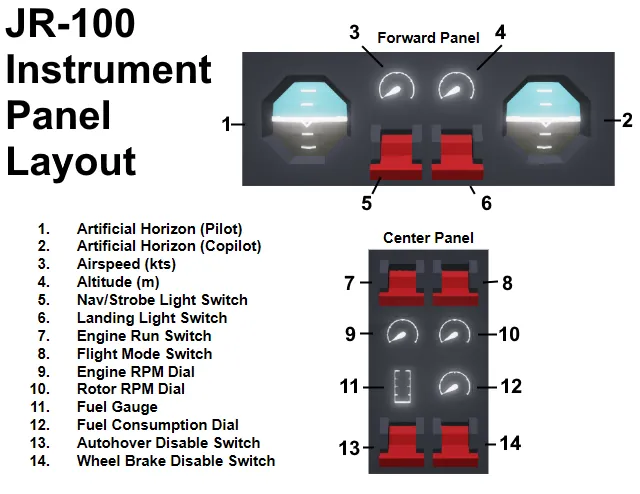 JR-100 Instrument Panel Layout

Forward Panel

3
4
1
2
5
6

1. Artificial Horizon (Pilot)
2. Artificial Horizon (Copilot)
3. Airspeed (kts)
4. Altitude (m)
5. Nav/Strobe Light Switch
6. Landing Light Switch
7. Engine Run Switch
8. Flight Mode Switch
9. Engine RPM Dial
10. Rotor RPM Dial
11. Fuel Gauge
12. Fuel Consumption Dial
13. Autohover Disable Switch
14. Wheel Brake Disable Switch

Center Panel

7
8
9
10
11
12
13
14